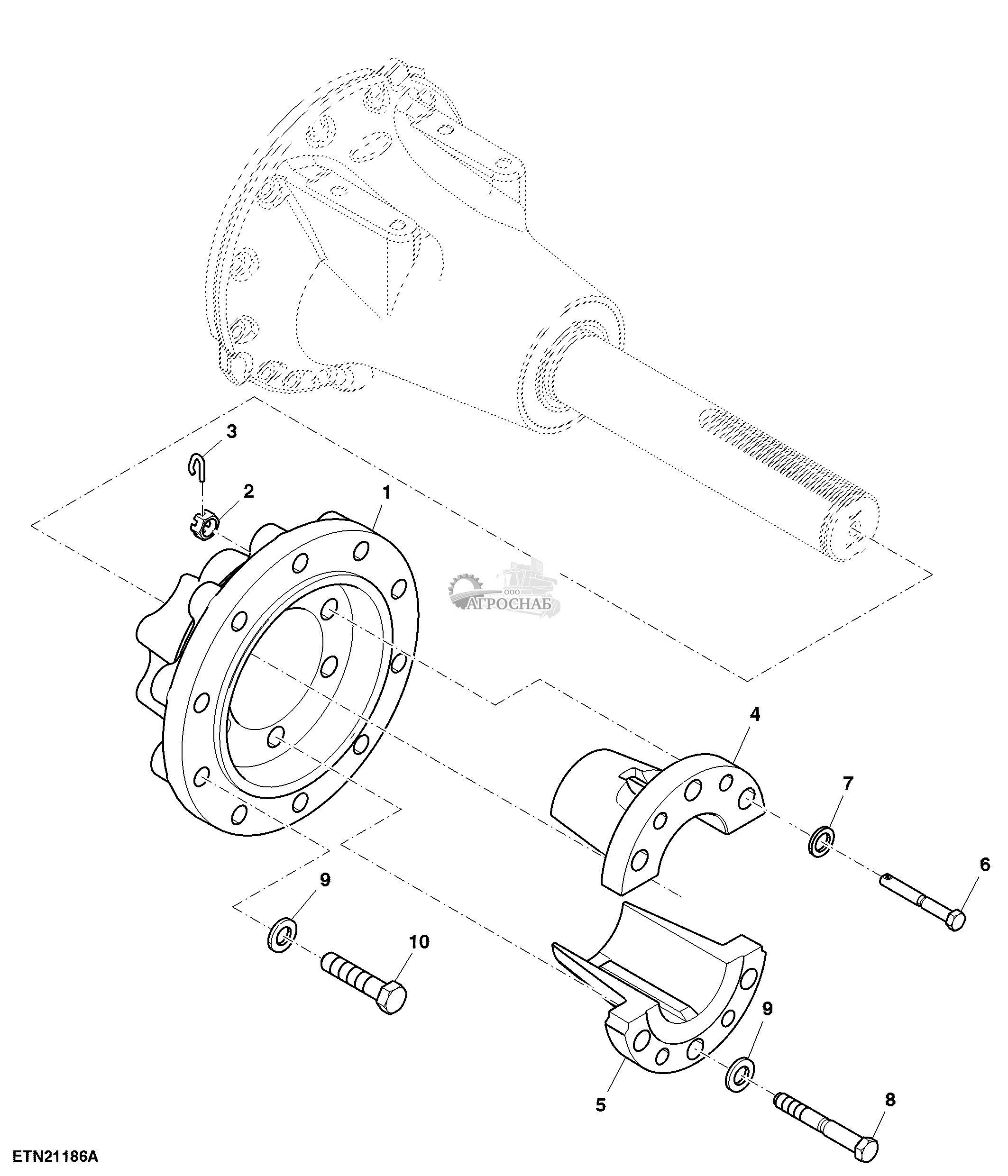 3
2
1
ООО
АГРОСНАБ
4
7
6
9
10
9
5
8
ETN21186A